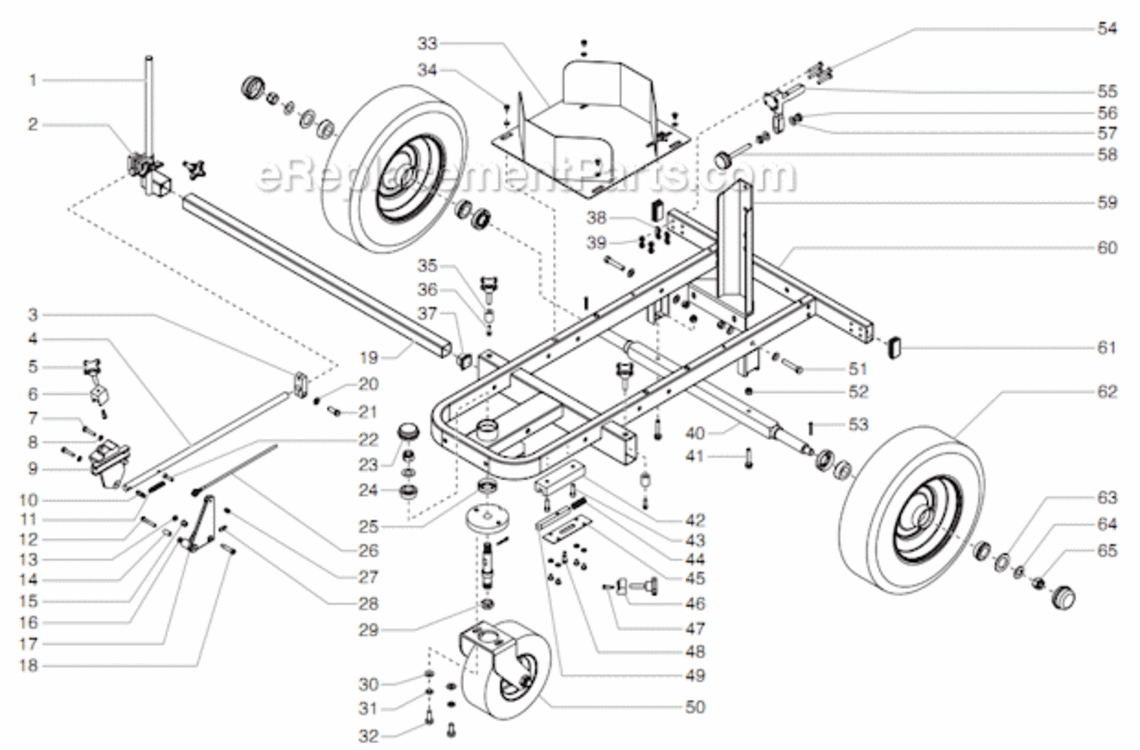 eReplacementParts.com

1
2
3
4
5
6
7
8
9
10
11
12
13
14
15
16
17
18
19
20
21
22
23
24
25
26
27
28
29
30
31
32
33
34
35
36
37
38
39
40
41
42
43
44
45
46
47
48
49
50
51
52
53
54
55
56
57
58
59
60
61
62
63
64
65