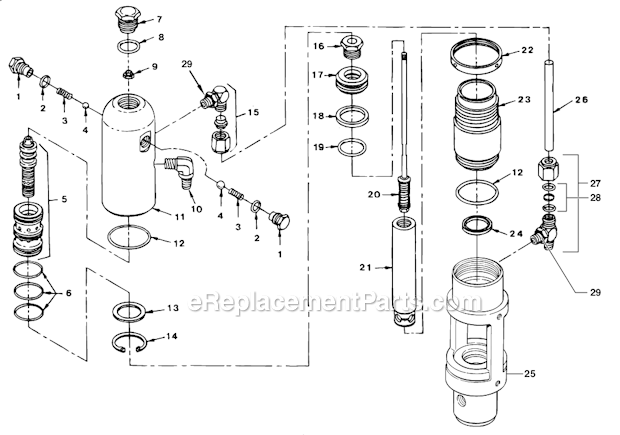 7
8
9
29
1
2
3
4
15
5
10
11
4
3
2
1
12
6
13
14
16
17
18
19
20
21
22
23
12
24
25
26
27
28
29
eReplacementParts.com