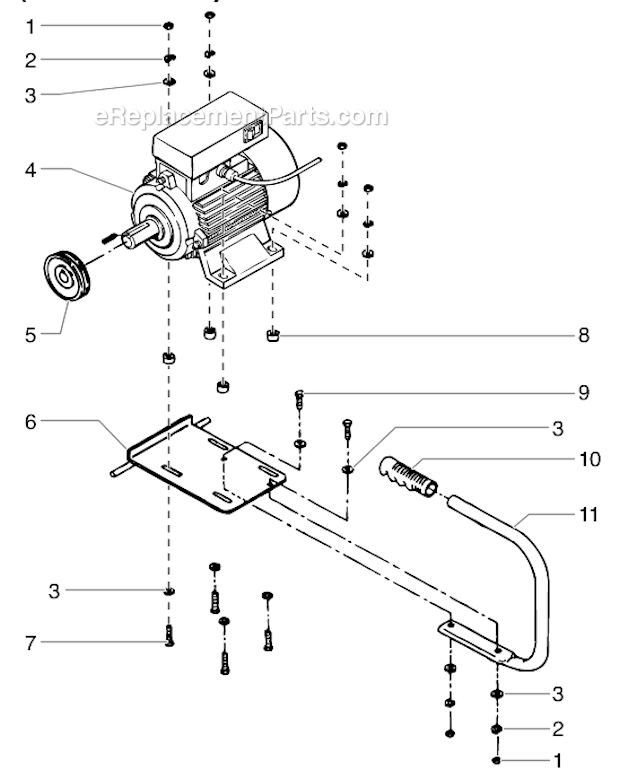 1
2
3
eReplacementParts.com
4
5
8
9
6
3
10
11
3
7
3
2
1