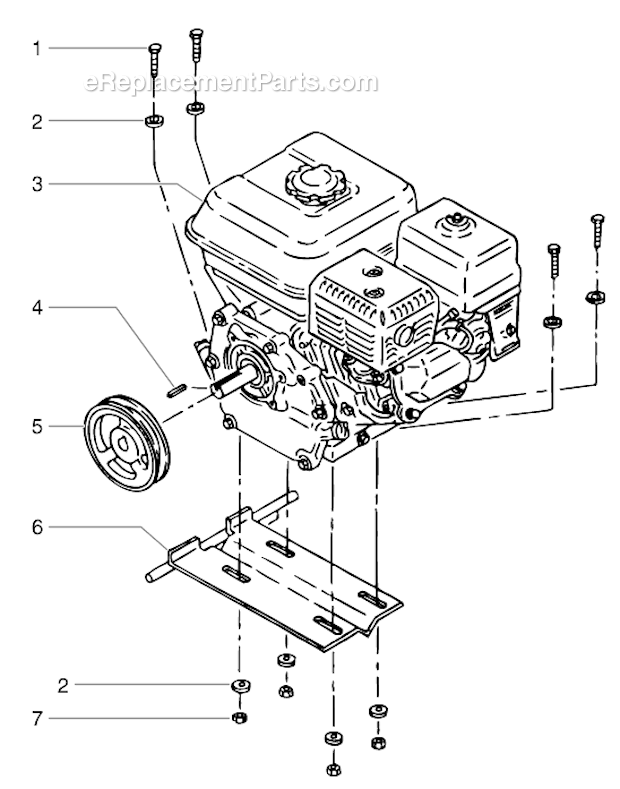 1
eReplacementParts.com
2
3
4
5
6
2
7