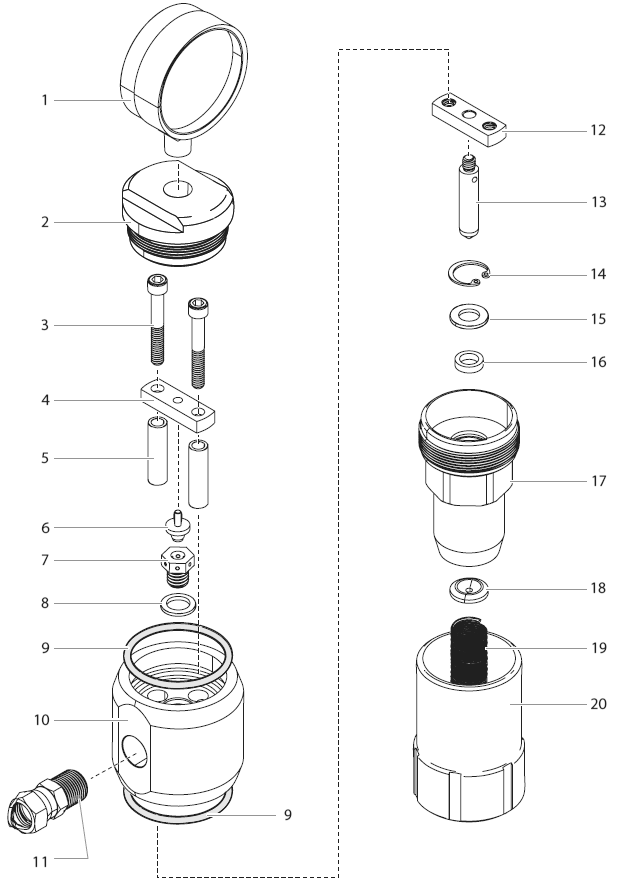 1
2
3
4
5
6
7
8
9
10
11
9
12
13
14
15
16
17
18
19
20