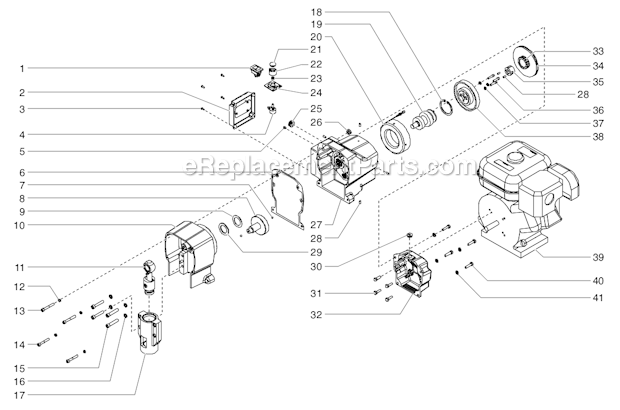 1
2
3
4
5
6
7
8
9
10
11
12
13
14
15
16
17
18
19
20
21
22
23
24
25
26
27
28
29
30
31
32
33
34
35
28
36
37
38
39
40
41
eReplacementParts.com