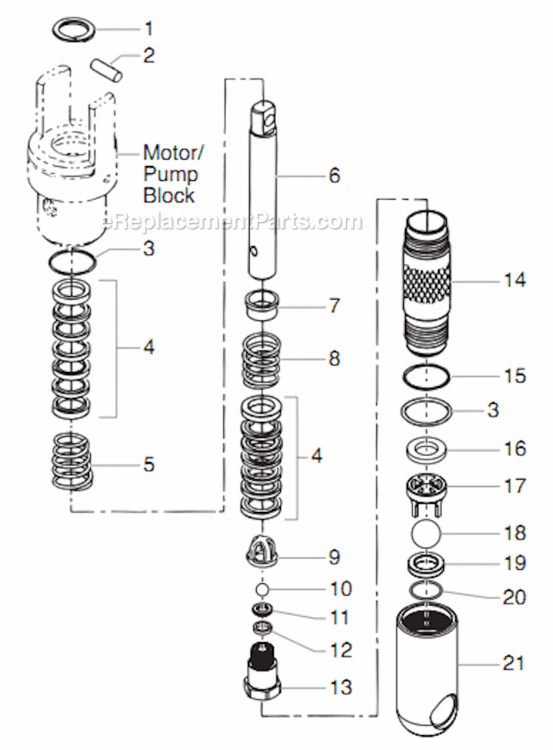 1
2
Motor/ Pump Block
eReplacementParts.com
3
4
5
6
7
8
4
9
10
11
12
13
14
15
3
16
17
18
19
20
21