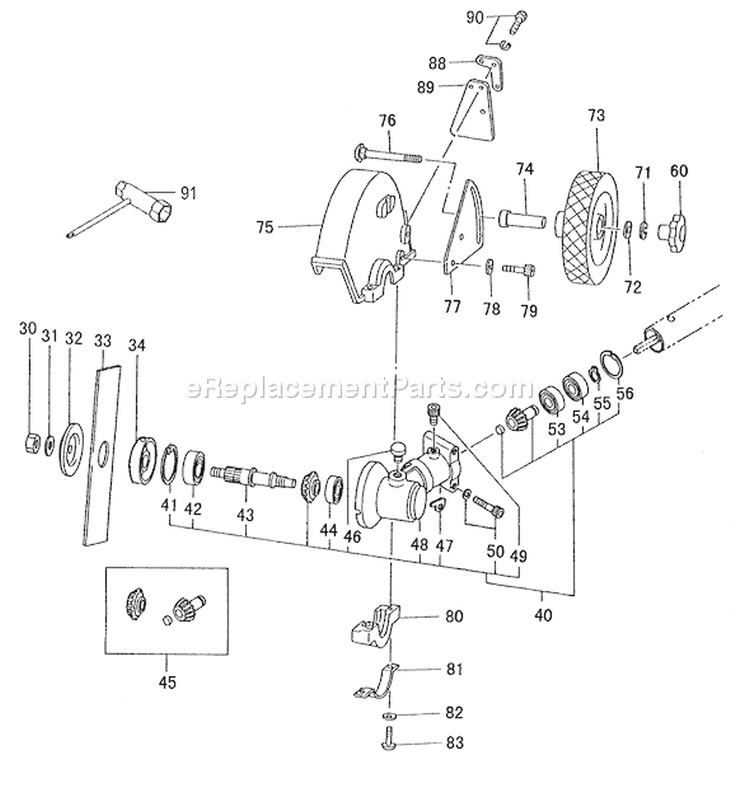 90
88
89
76
73
74
71
60
91
75
72
77
78
79
30
31
32
33
34
eReplacementParts.com
56
55
54
53
41
42
43
44
46
48
47
50
49
40
45
80
81
82
83