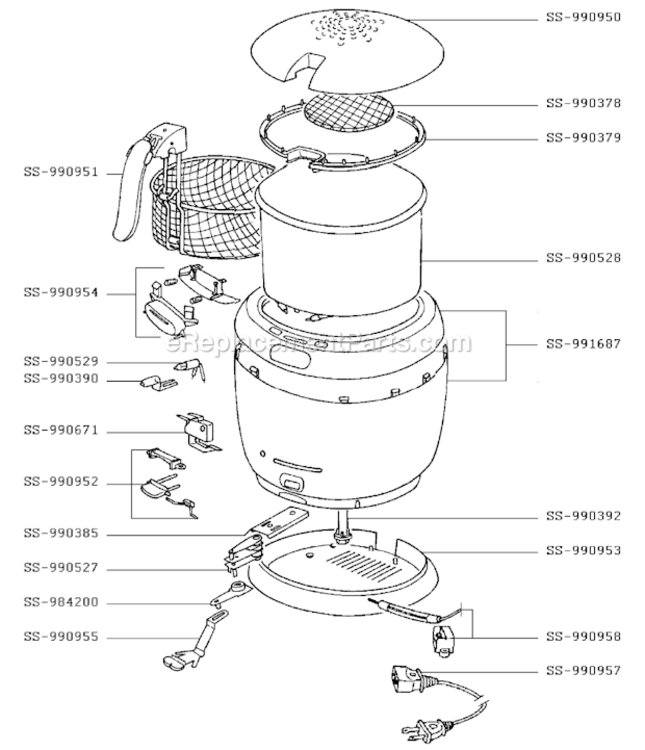 SS-990950
SS-990378
SS-990379
SS-990951
SS-990528
SS-990954
SS-991687
eReplacementParts.com
SS-990529
SS-990390
SS-990671
SS-990952
SS-990392
SS-990385
SS-990953
SS-990527
SS-984200
SS-990955
SS-990958
SS-990957