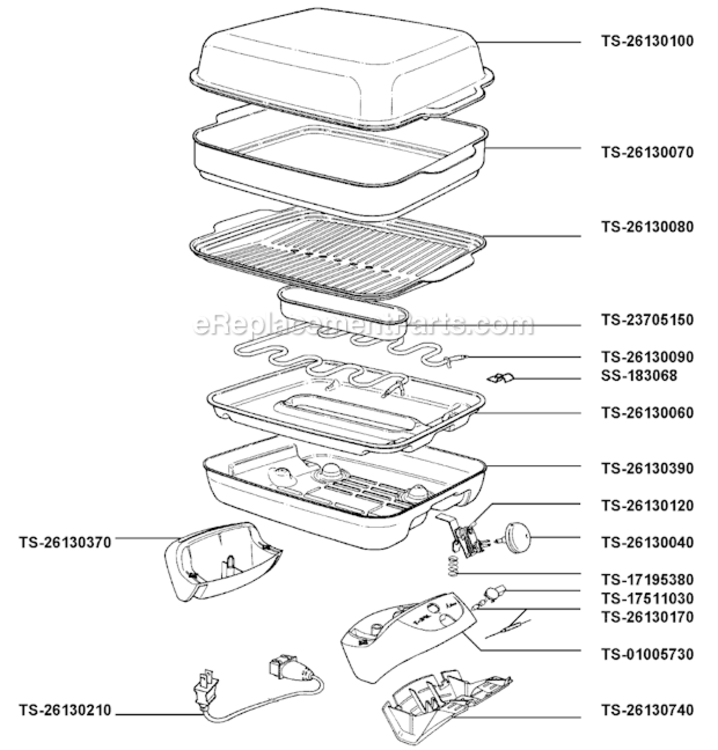 TS-26130100
TS-26130070
TS-26130080
eReplacementParts.com
TS-23705150
TS-26130090
SS-183068
TS-26130060
TS-26130390
TS-26130120
TS-26130370
TS-26130040
TS-17195380
TS-17511030
TS-26130170
TS-01005730
TS-26130210
TS-26130740