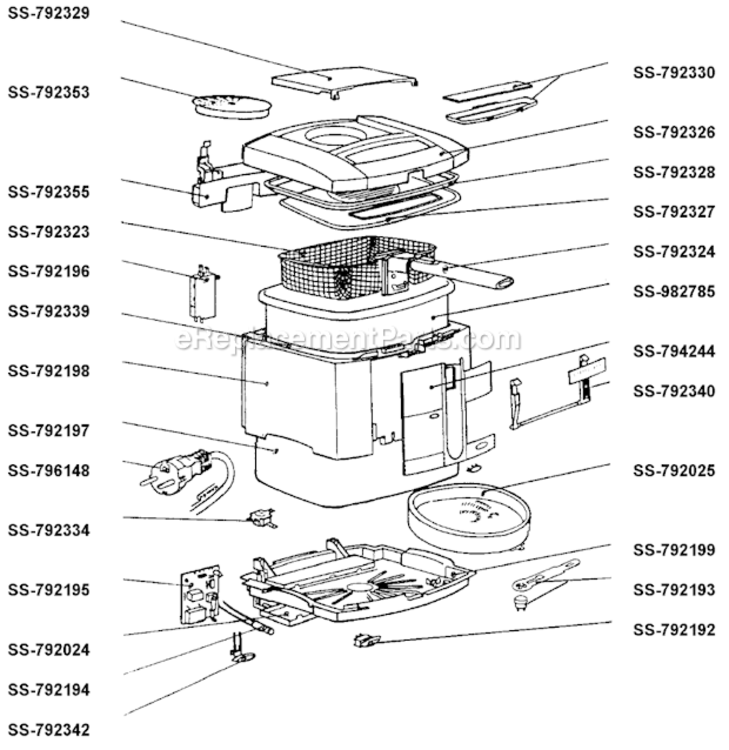 SS-792329
SS-792353
SS-792355
SS-792323
SS-792196
SS-792339
SS-792198
SS-792197
SS-796148
SS-792334
SS-792195
SS-792024
SS-792194
SS-792342

SS-792330
SS-792326
SS-792328
SS-792327
SS-792324
SS-982785
SS-794244
SS-792340
SS-792025
SS-792199
SS-792193
SS-792192

eReplacementParts.com