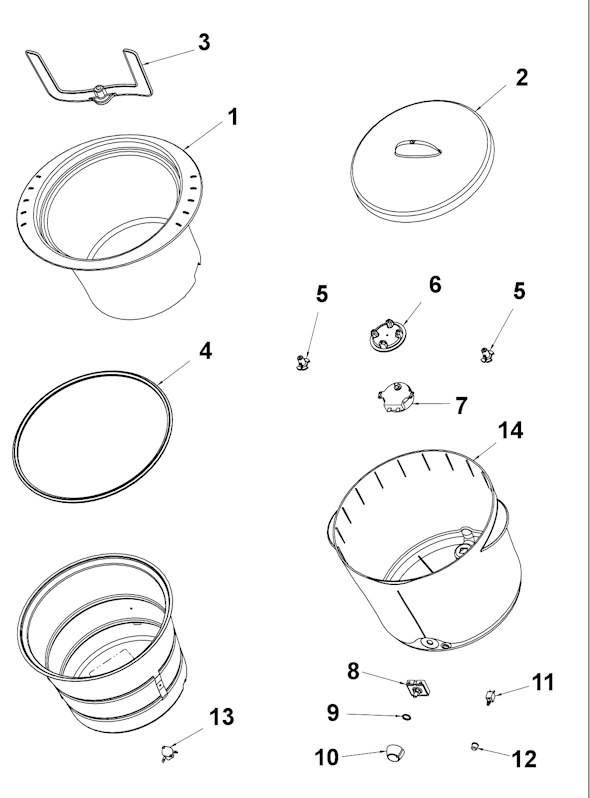 3
2
1
5
6
5
4
7
14
8
11
9
13
10
12