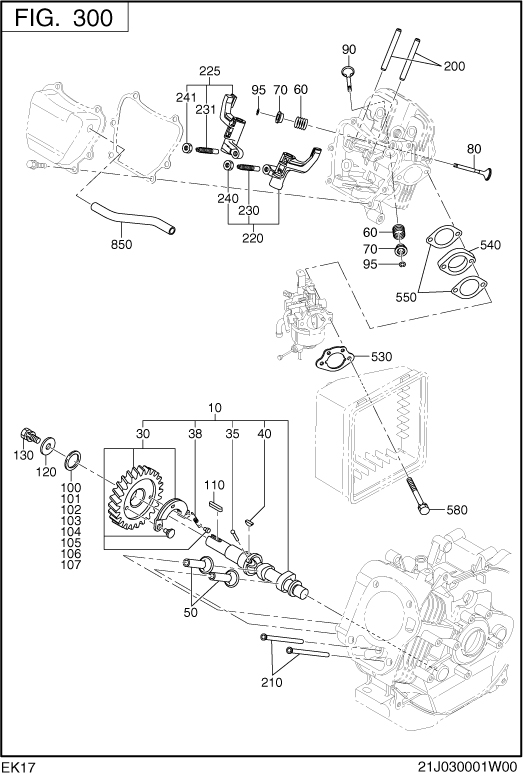 FIG. 300

90
200
225
241
231
95
70
60
80
240
230
220
850
60
70
95
540
550
530
10
30
38
35
40
130
120
100
101
102
103
104
105
106
107
110
580
50
210

EK17
21J030001W00