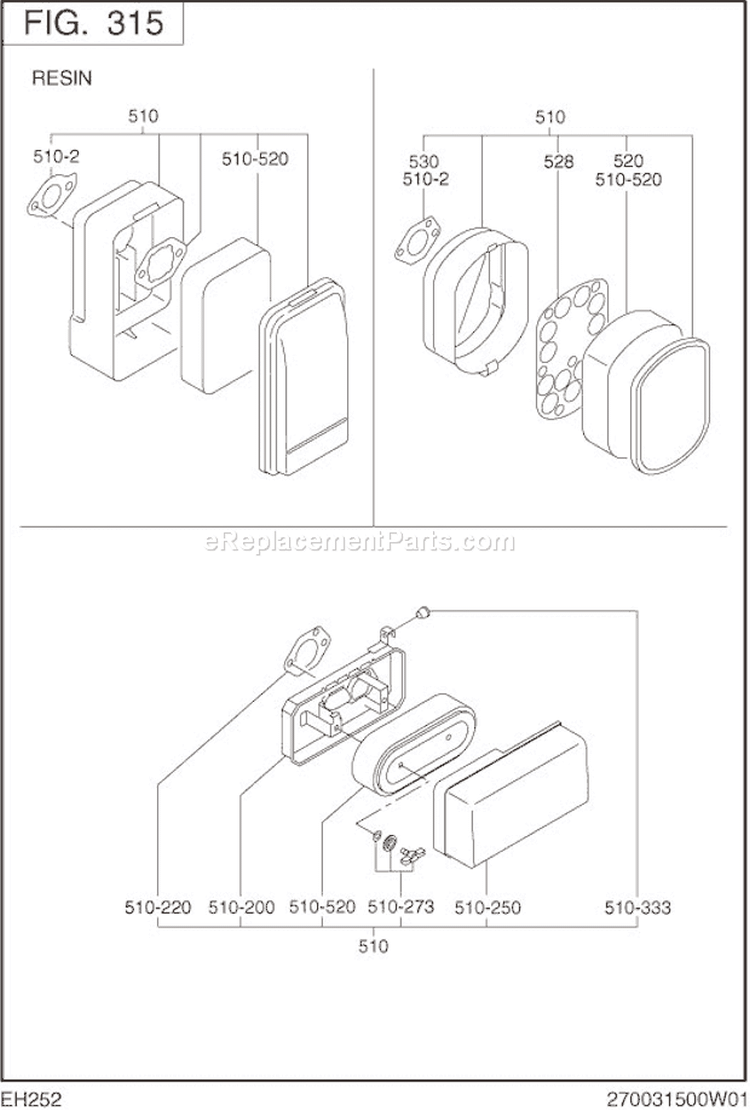 FIG. 315

RESIN

510

510-2

510-520

510

530
510-2

528

520
510-520

eReplacementParts.com

510-220 510-200 510-520 510-273 510-250 510-333

510

EH252

270031500W01