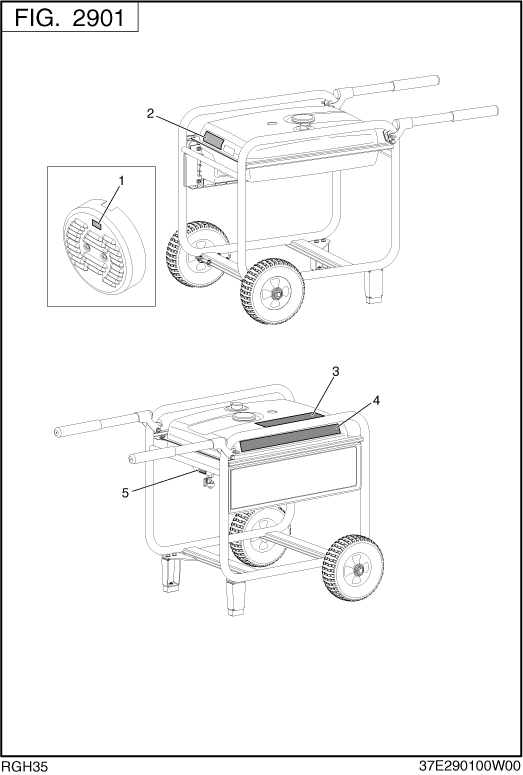 FIG. 2901

2

1

3

4

5

RGH35

37E290100W00