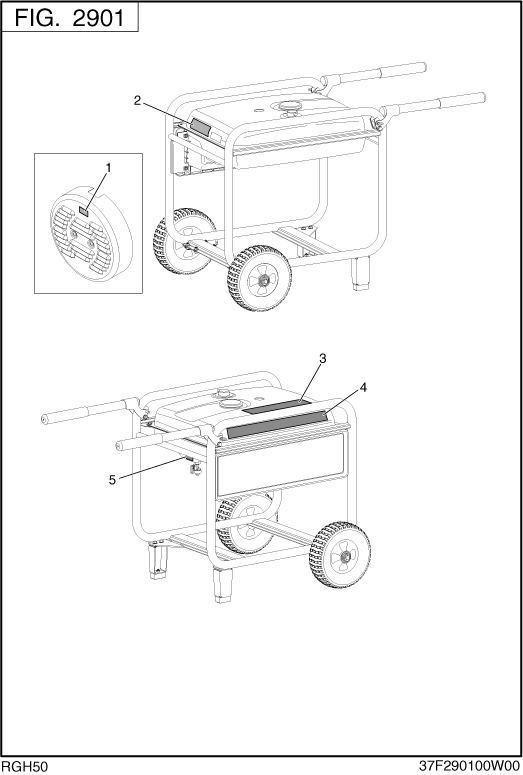 FIG. 2901

2

1

3

4

5

RGH50

37F290100W00