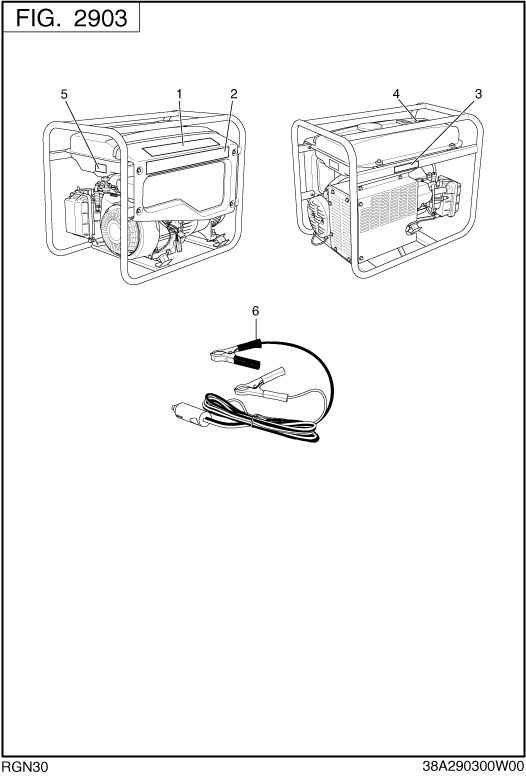 FIG. 2903

5
1
2
4
3
6

RGN30
38A290300W00