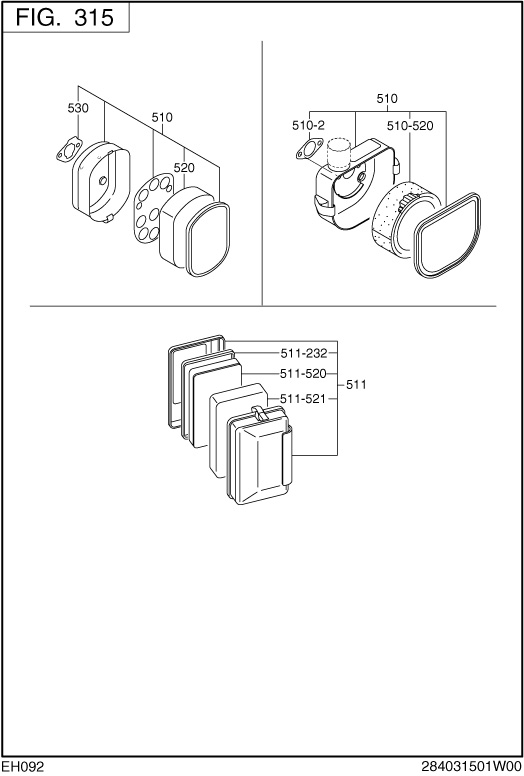 FIG. 315

530
510
520

510
510-2
510-520

511-232
511-520
511-521
511

EH092
284031501W00