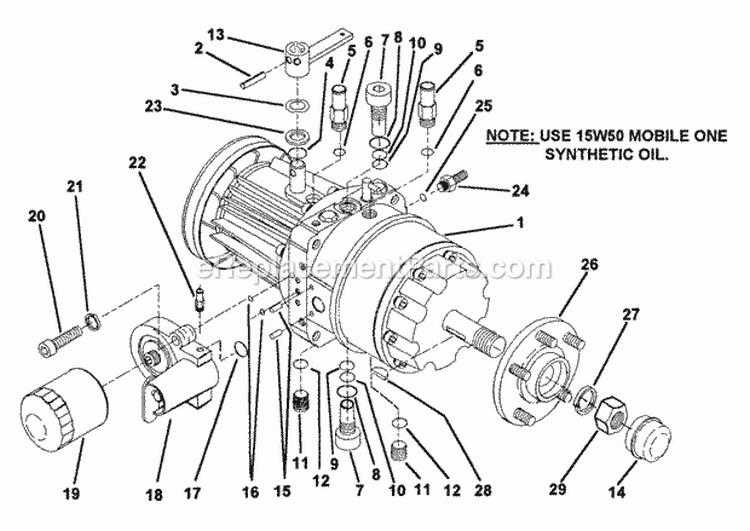 13
2
3
23
4
5
6
7
8
10
9
5
6
25
NOTE: USE 15W50 MOBILE ONE SYNTHETIC OIL.
24
22
21
20
1
eReplacementParts.com
26
27
19
18
17
16
15
11
12
9
7
8
10
11
12
28
29
14