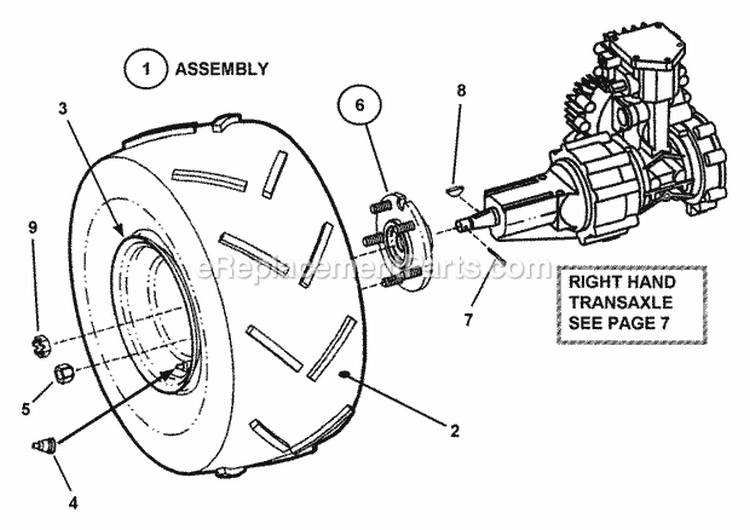 1 ASSEMBLY

3

6

8

9

eReplacementParts.com

RIGHT HAND TRANSAXLE SEE PAGE 7

7

5

2

4