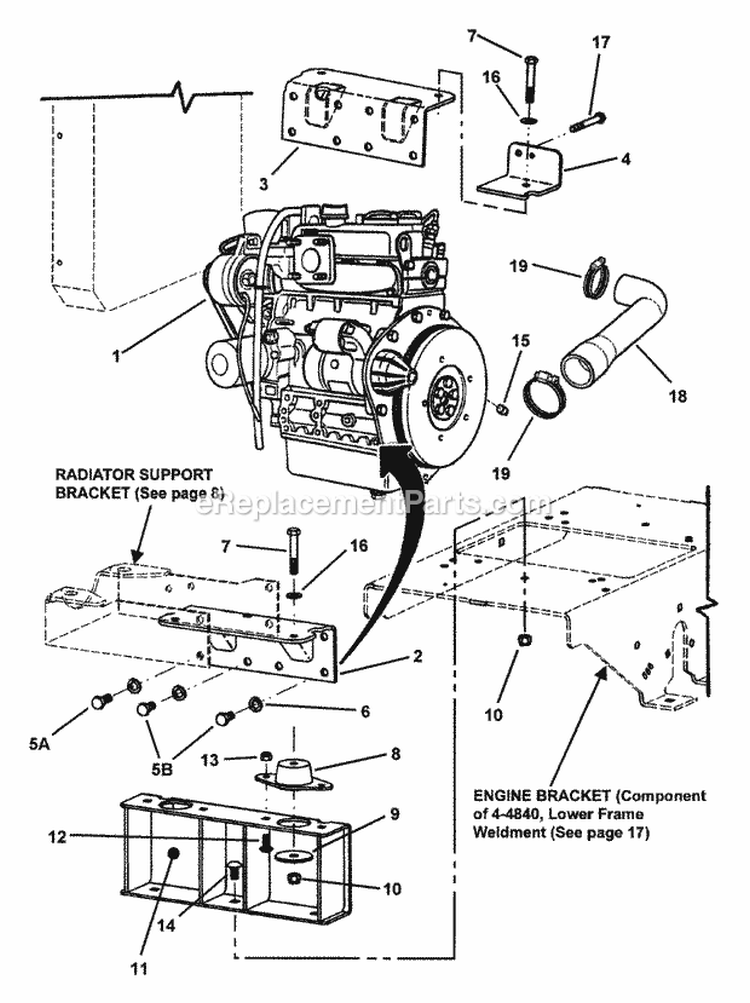 7
17
16
3
4
19
1
15
18
19
RADIATOR SUPPORT BRACKET (See page 8)
eReplacementParts.com
7
16
2
10
5A
5B
6
13
8
ENGINE BRACKET (Component of 4-4840, Lower Frame Weldment (See page 17)
12
9
10
14
11