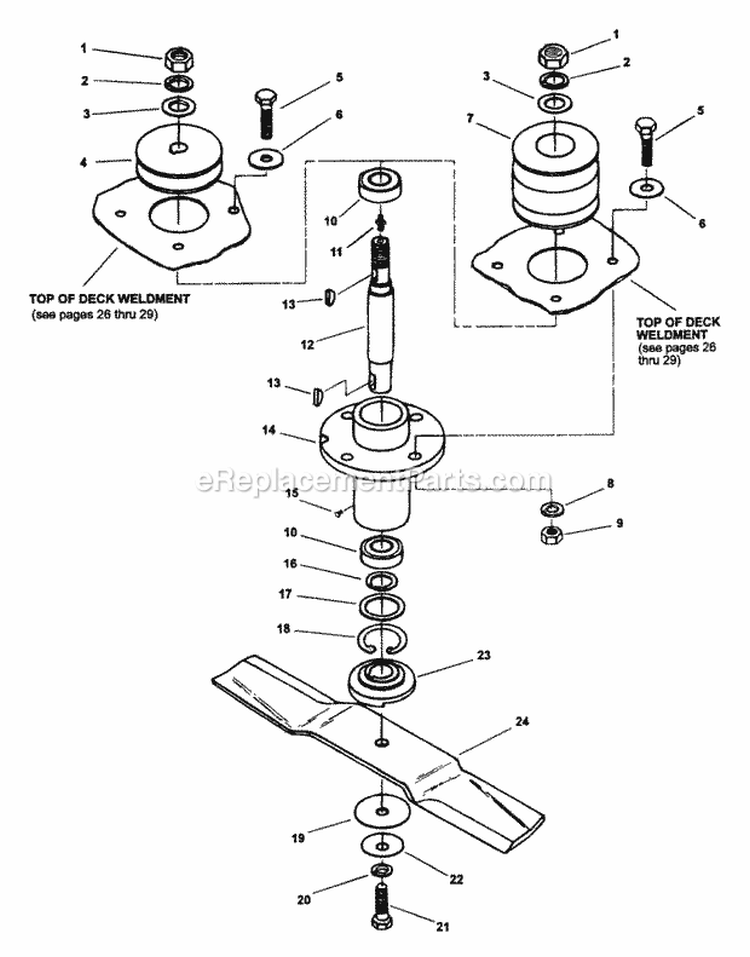 1
2
3
4
5
6
TOP OF DECK WELDMENT
(see pages 26 thru 29)

1
2
3
7
5
6
TOP OF DECK WELDMENT
(see pages 26 thru 29)

10
11
13
12
13
14
eReplacementParts.com
15
8
9
10
16
17
18
23
24
19
22
20
21