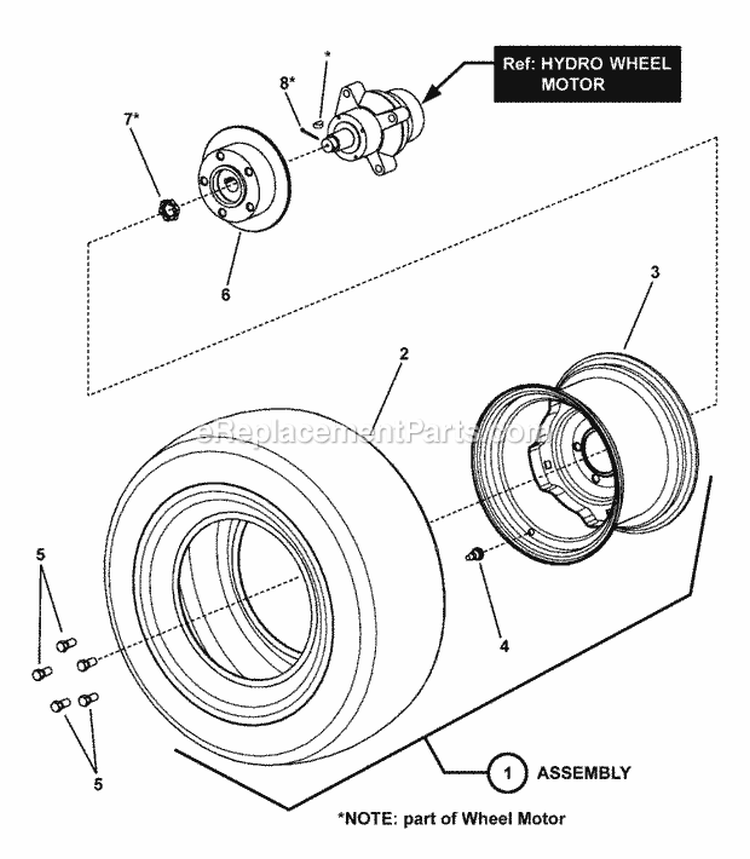 Ref: HYDRO WHEEL MOTOR

*

8*

7*

6

3

2

eReplacementParts.com

5

4

5

1 ASSEMBLY

*NOTE: part of Wheel Motor