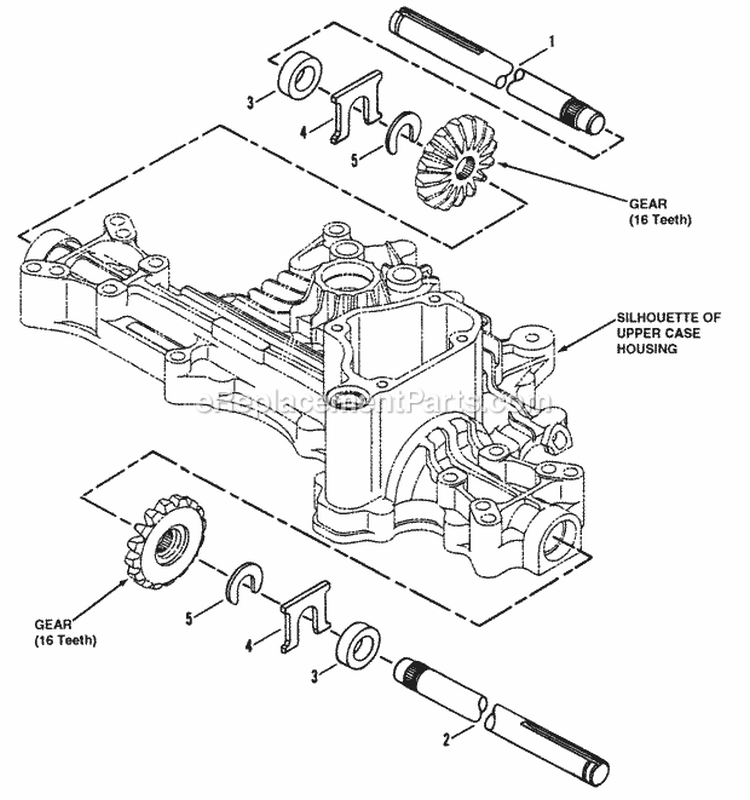 1

3

4

5

GEAR (16 Teeth)

SILHOUETTE OF UPPER CASE HOUSING

eReplacementParts.com

GEAR (16 Teeth)

5

4

3

2