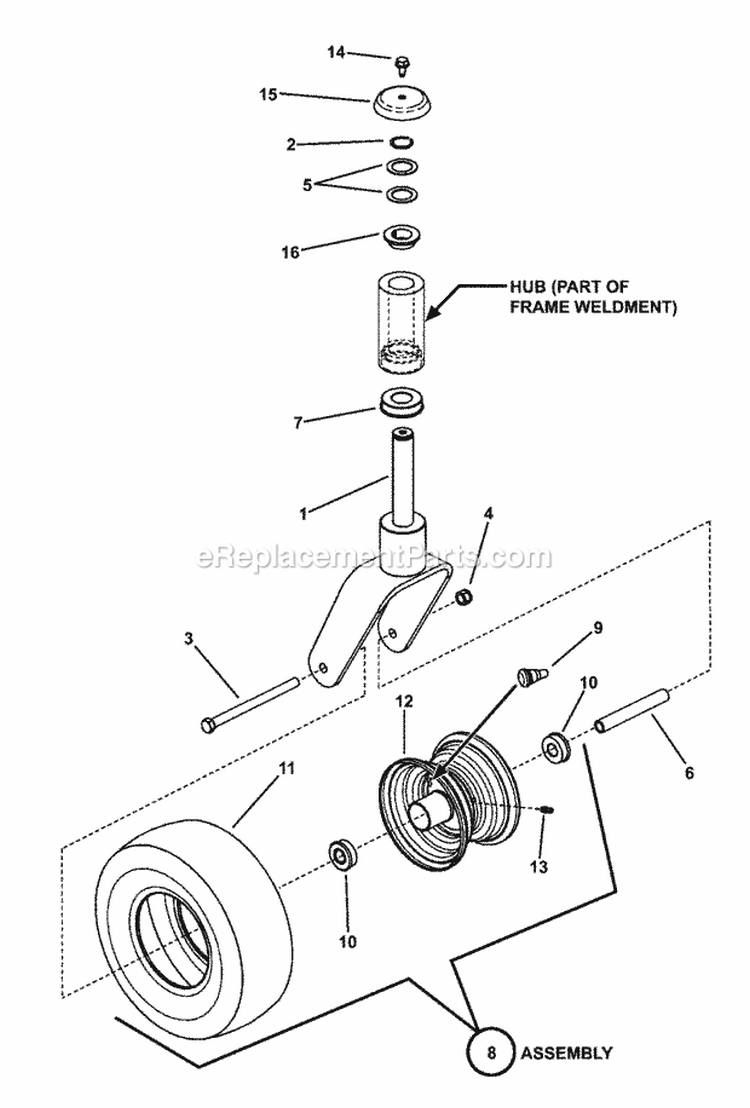 14
15
2
5
16
HUB (PART OF FRAME WELDMENT)
7
1
4
eReplacementParts.com
3
9
10
12
6
11
13
10
8 ASSEMBLY