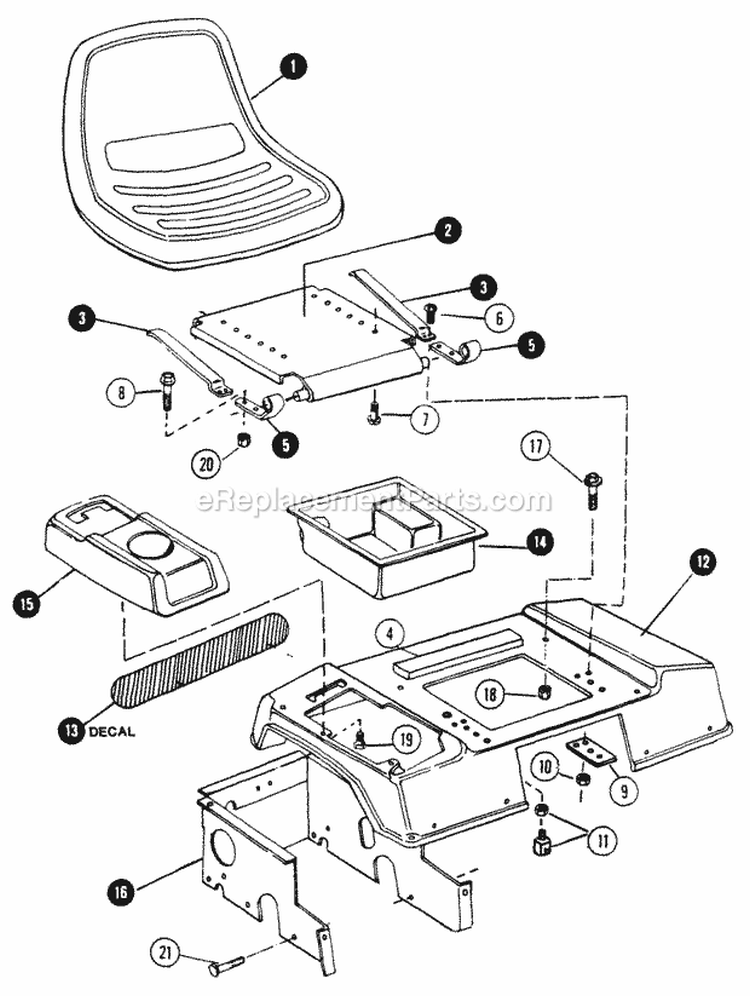 1
2
3
3
6
5
8
7
5
20
17
eReplacementParts.com
14
15
12
4
18
13 DECAL
19
10
9
11
16
21