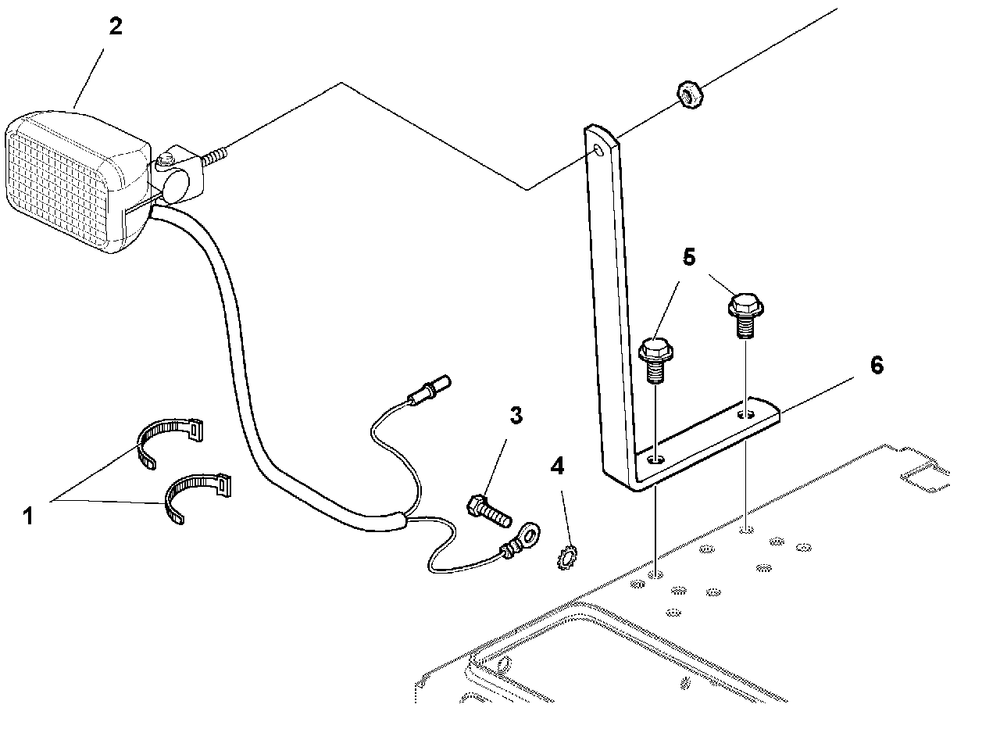 2
5
6
3
4
1