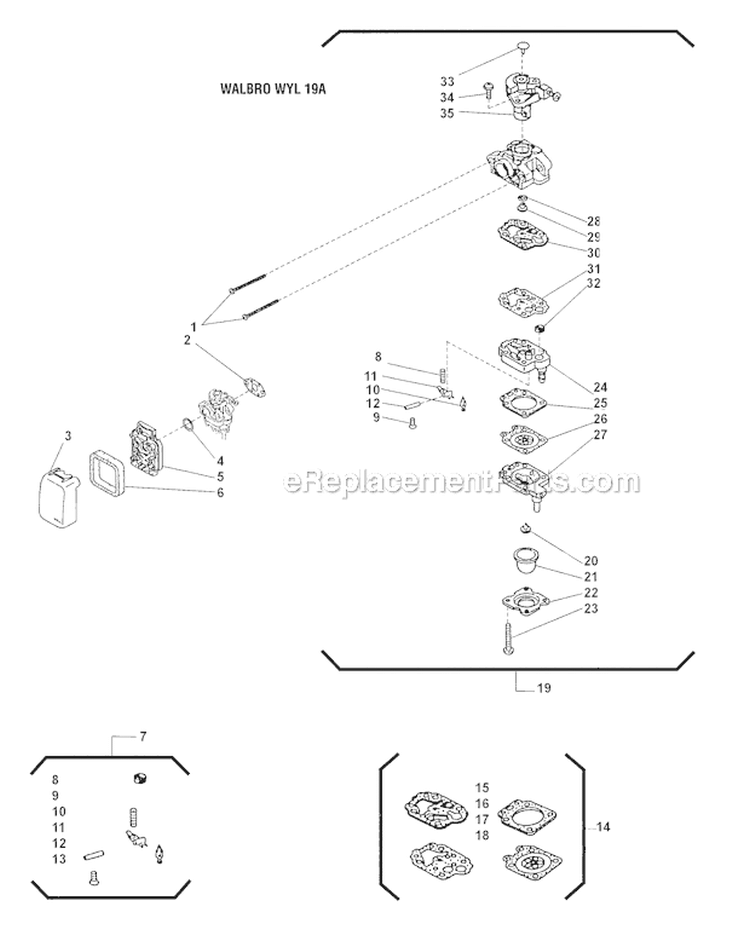 WALBRO WYL 19A

33
34
35
28
29
30
31
32
1
2
8
11
10
12
9
24
25
26
27
3
4
5
6
eReplacementParts.com
20
21
22
23
19
7
8
9
10
11
12
13
15
16
17
18
14