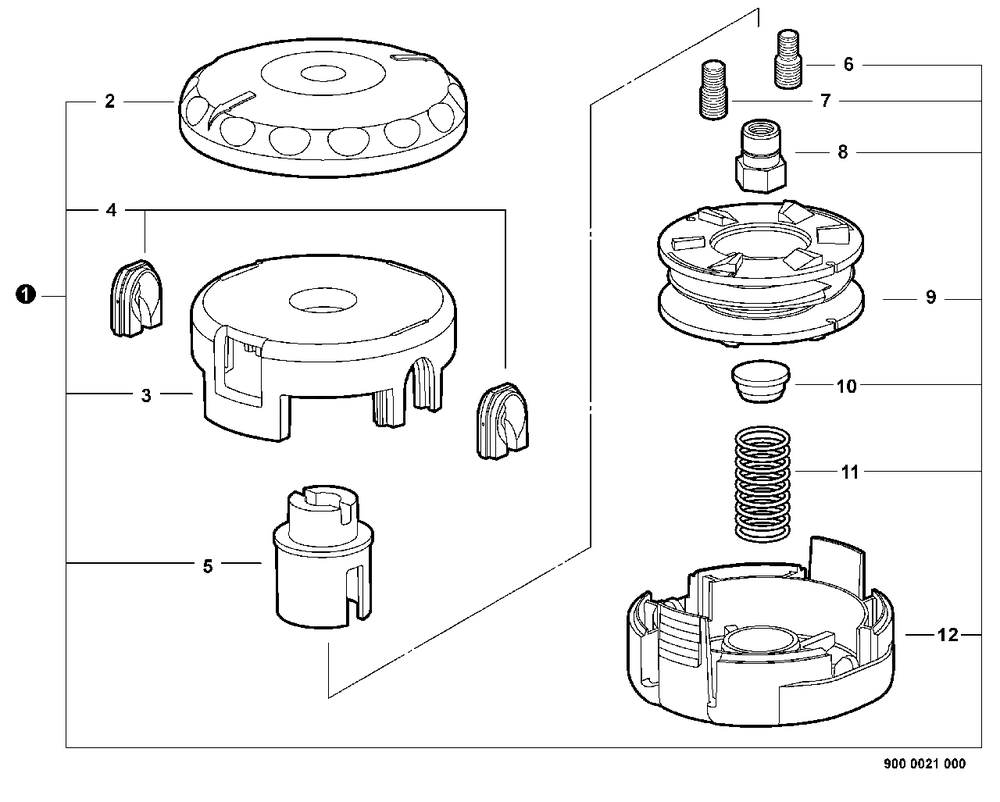 2
4
1
3
5
6
7
8
9
10
11
12
900 0021 000