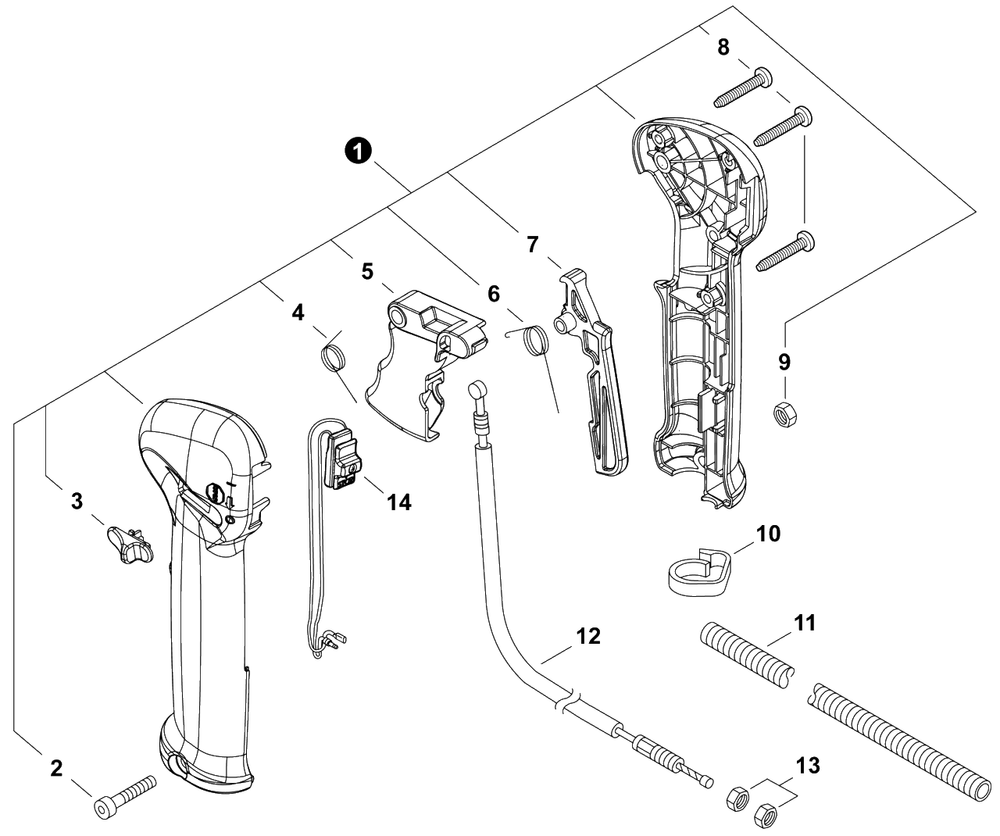 8
1
7
5
6
4
9
3
14
10
11
12
2
13