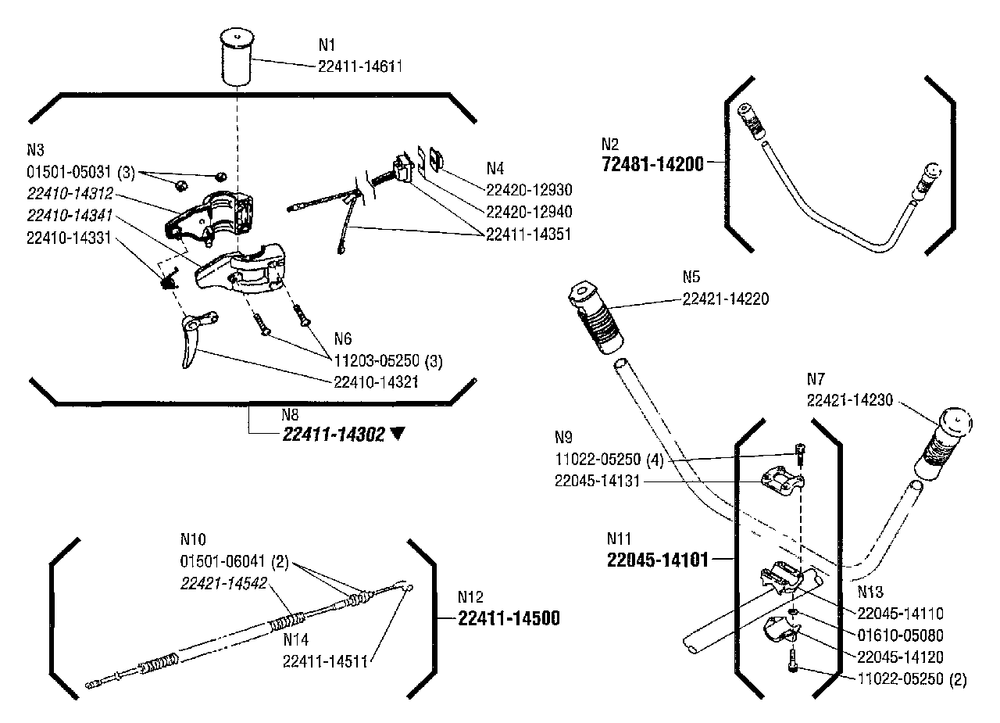 N1
22411-14611

N3
01501-05031 (3)
22410-14312
22410-14341
22410-14331

N4
22420-12930
22420-12940
22411-14351

N6
11203-05250 (3)
22410-14321

N8
22411-14302 ▼

N2
72481-14200

N5
22421-14220

N7
22421-14230

N9
11022-05250 (4)
22045-14131

N11
22045-14101

N13
22045-14110
01610-05080
22045-14120
11022-05250 (2)

N10
01501-06041 (2)
22421-14542

N14
22411-14511

N12
22411-14500