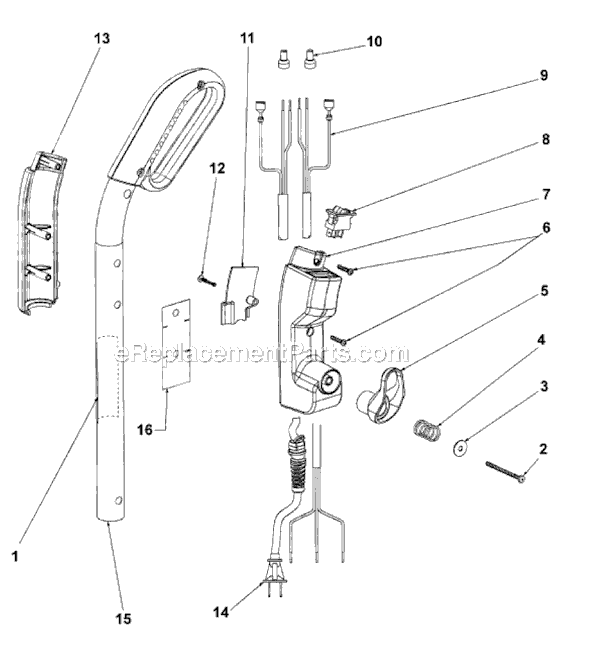 13
11
10
9
8
12
7
6
5
eReplacementParts.com
4
3
16
2
1
14
15