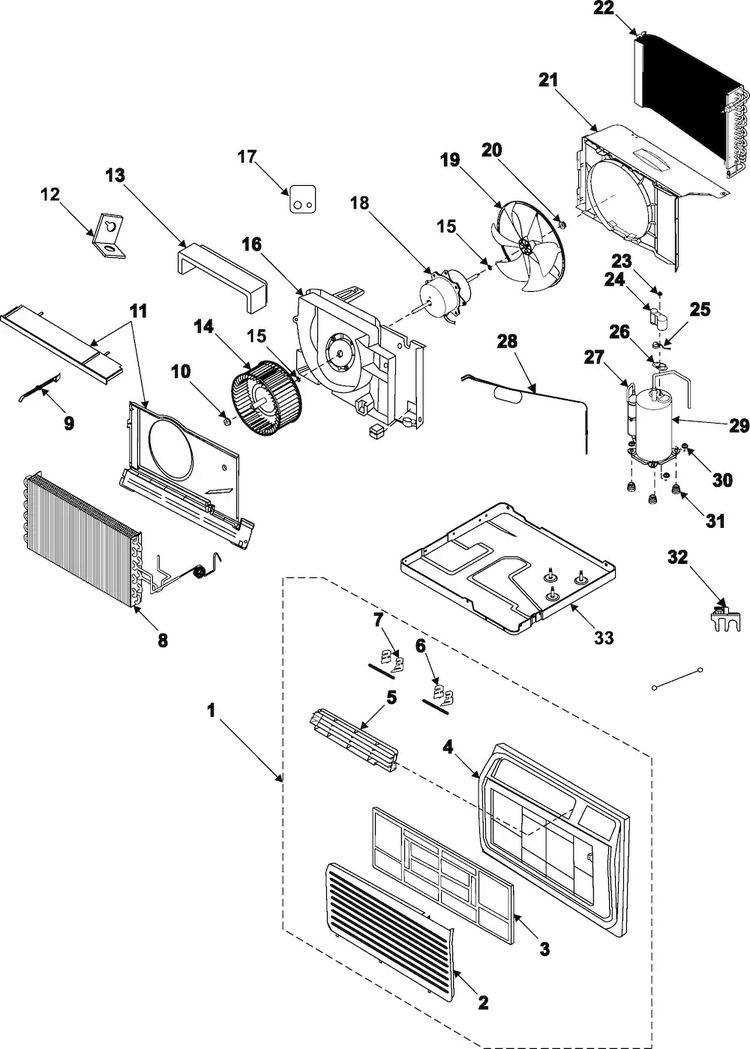 22
21
17
19
20
13
12
18
15
16
23
24
25
11
14
15
28
26
27
10
9
29
30
31
8
32
33
7
6
1
5
4
3
2