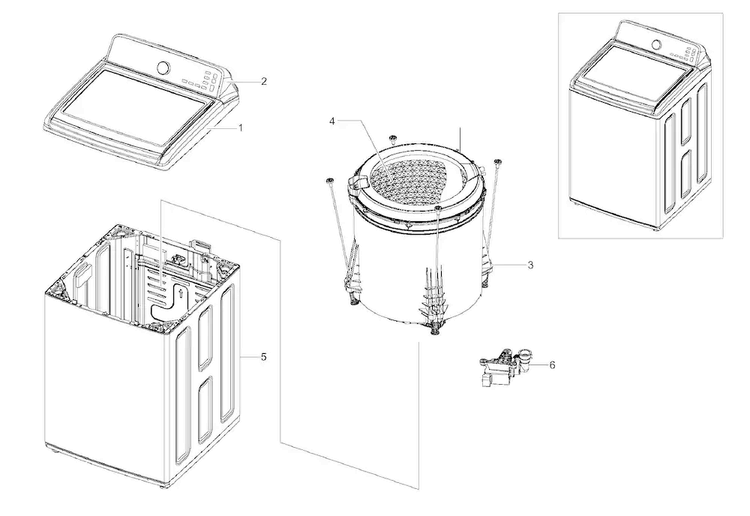 2
1
4
3
5
6