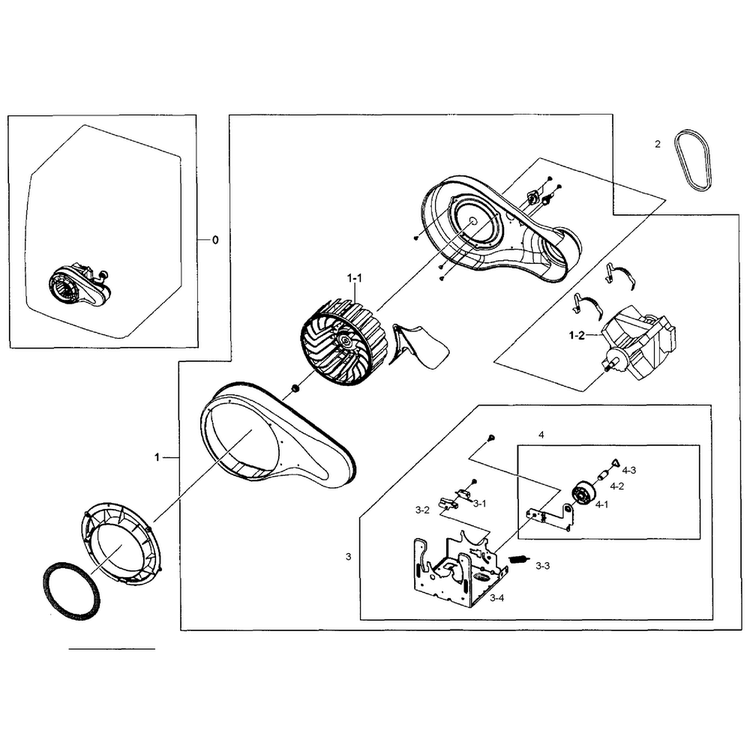 0

2

1-1

1-2

1

4

4-3

4-2

4-1

3-2

3-1

3

3-3

3-4