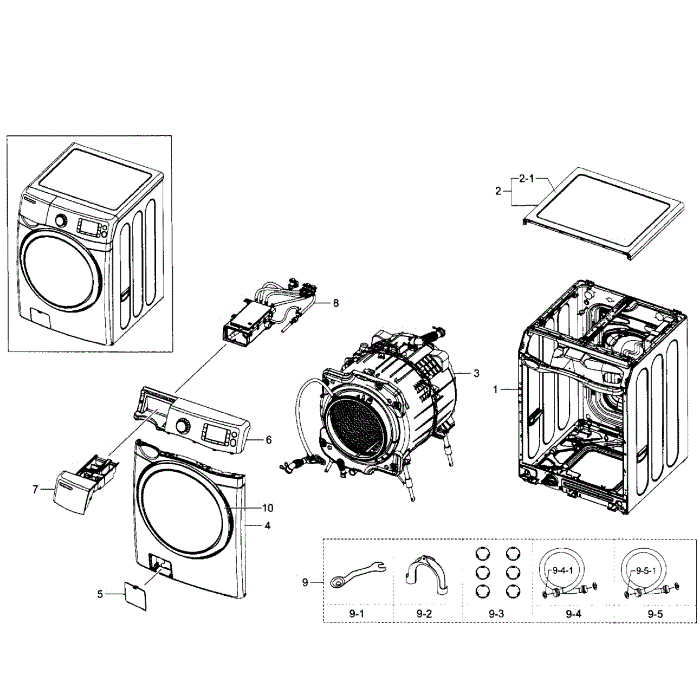 2-1
2
8
3
1
6
7
10
4
5
9
9-4-1
9-5-1
9-1
9-2
9-3
9-4
9-5