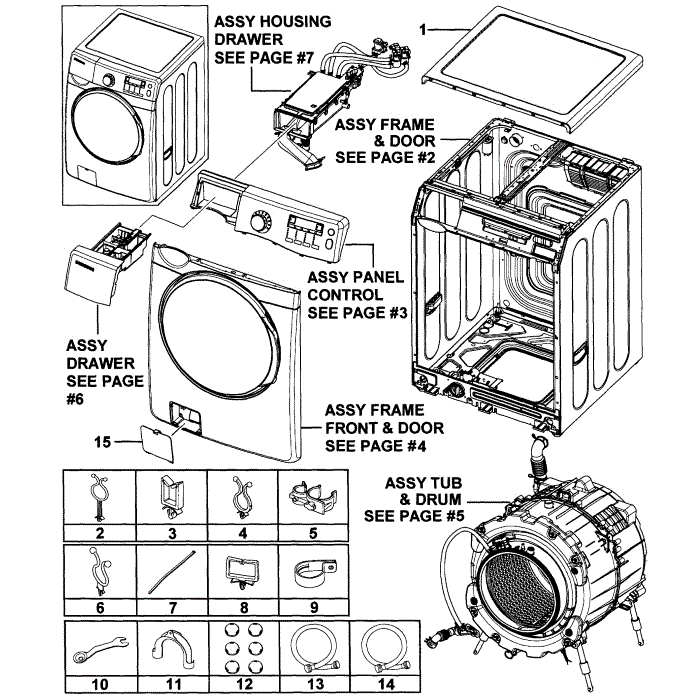 ASSY HOUSING DRAWER SEE PAGE #7

1

ASSY FRAME & DOOR SEE PAGE #2

ASSY PANEL CONTROL SEE PAGE #3

ASSY DRAWER SEE PAGE #6

ASSY FRAME FRONT & DOOR SEE PAGE #4

15

ASSY TUB & DRUM SEE PAGE #5

2 3 4 5

6 7 8 9

10 11 12 13 14