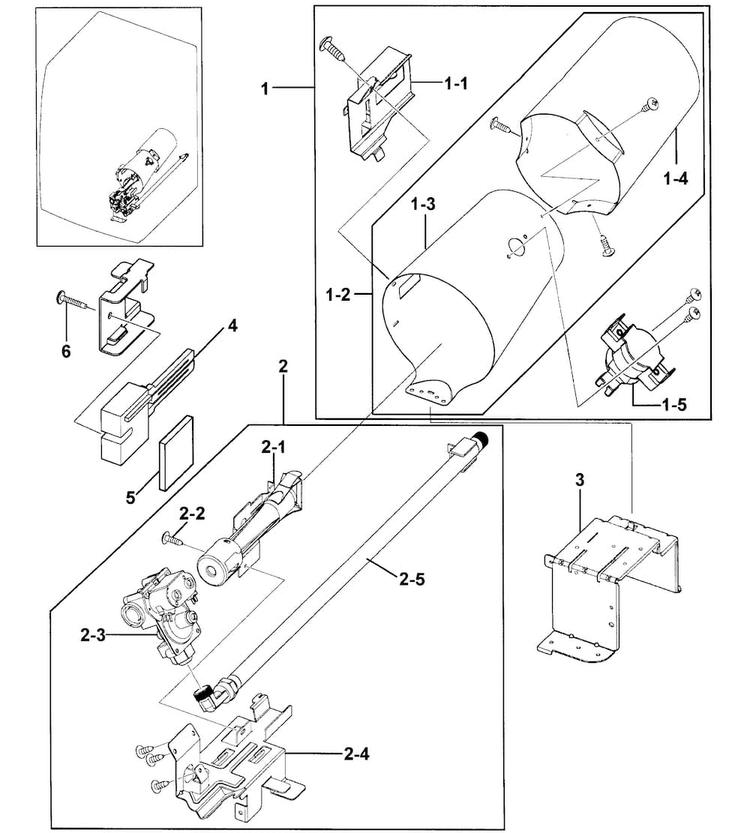 1
1-1
1-4
1-3
1-2
1-5
6
4
2
5
2-1
2-2
2-5
3
2-3
2-4