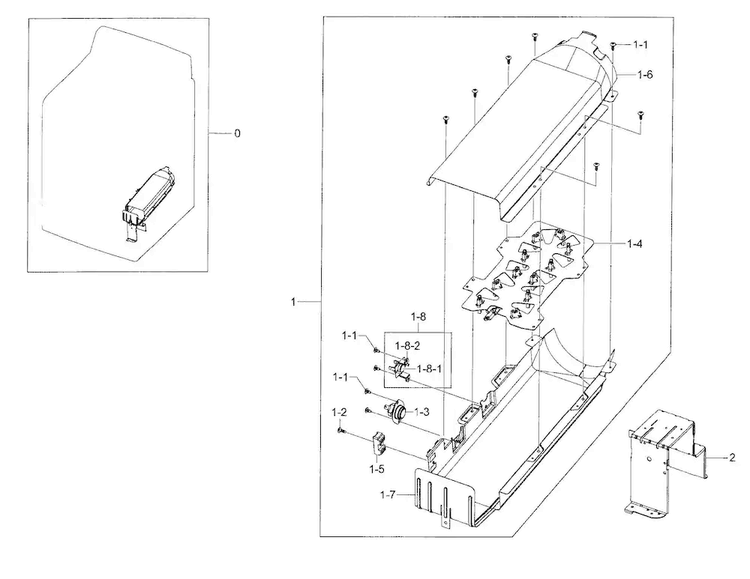 0

1-1
1-6

1-4

1

1-8
1-1
1-8-2
1-8-1
1-1
1-3
1-2
1-5
1-7

2