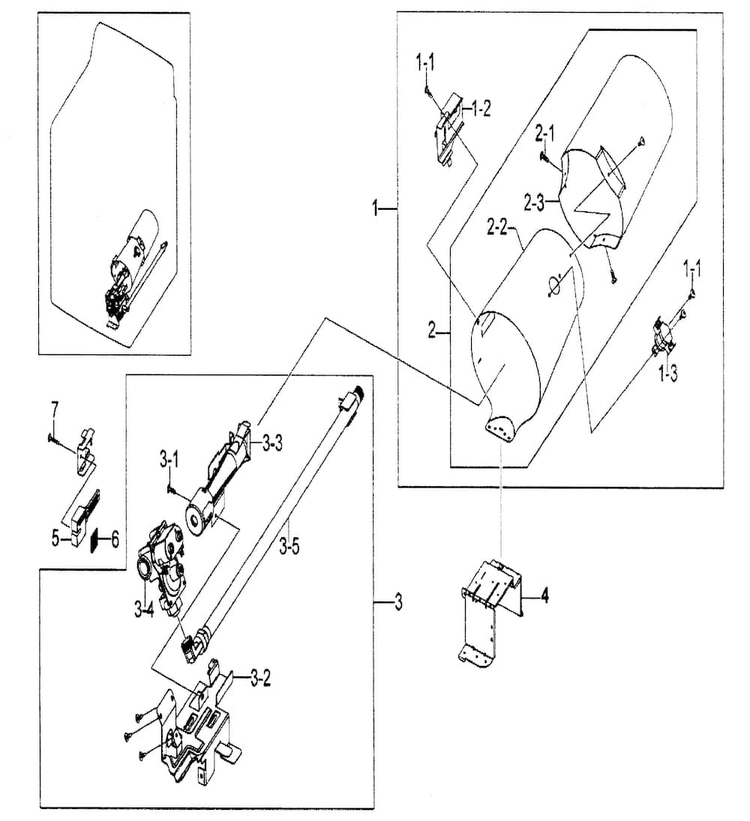 1-1
1-2
2-1
2-3
1
2-2
1-1
2
1-3
7
3-3
3-1
5
6
3-5
3-4
3
4
3-2