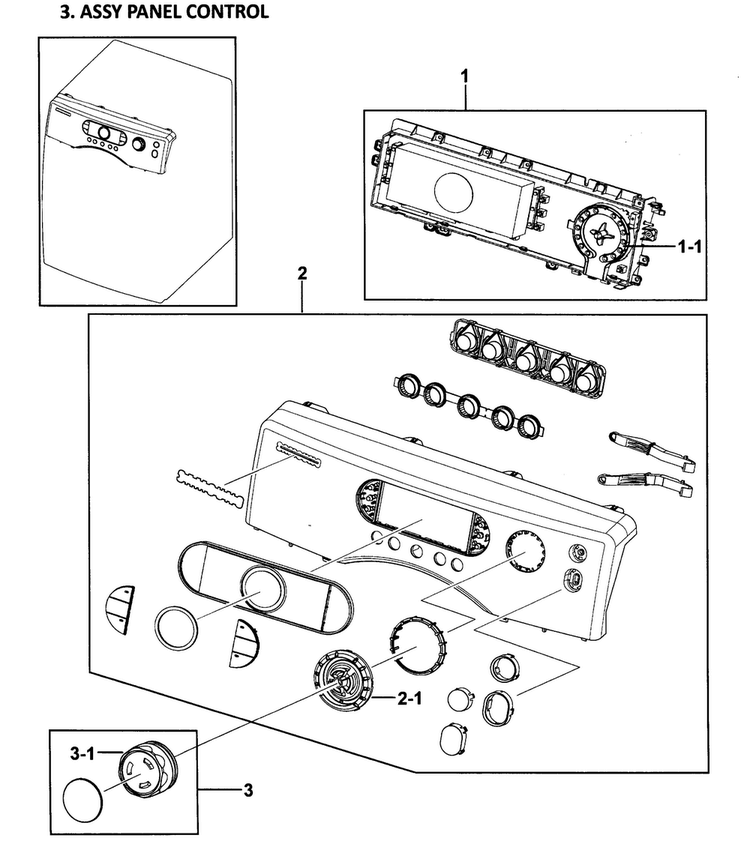 3. ASSY PANEL CONTROL

1

1-1

2

2-1

3-1

3