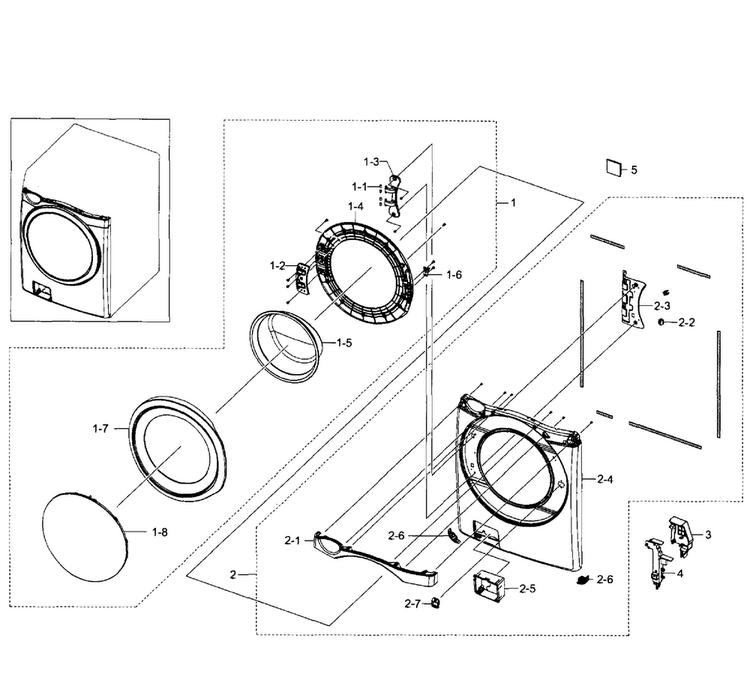 1-3
1-1
1-4
1
5
1-2
1-6
2-3
2-2
1-5
1-7
2-4
1-8
2-1
2-6
3
4
2
2-6
2-5
2-7