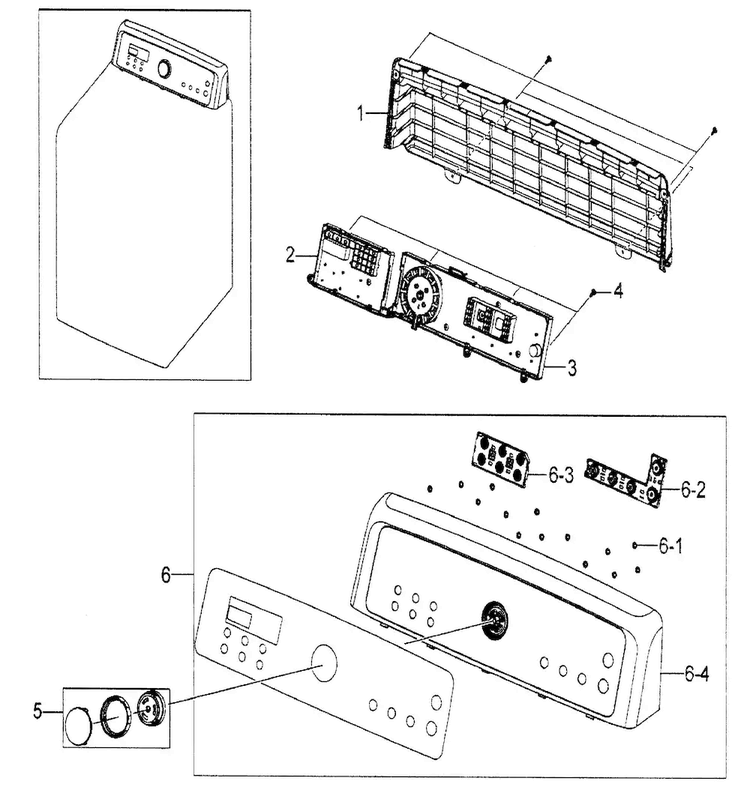 1
2
4
3
6-3
6-2
6-1
6
6-4
5