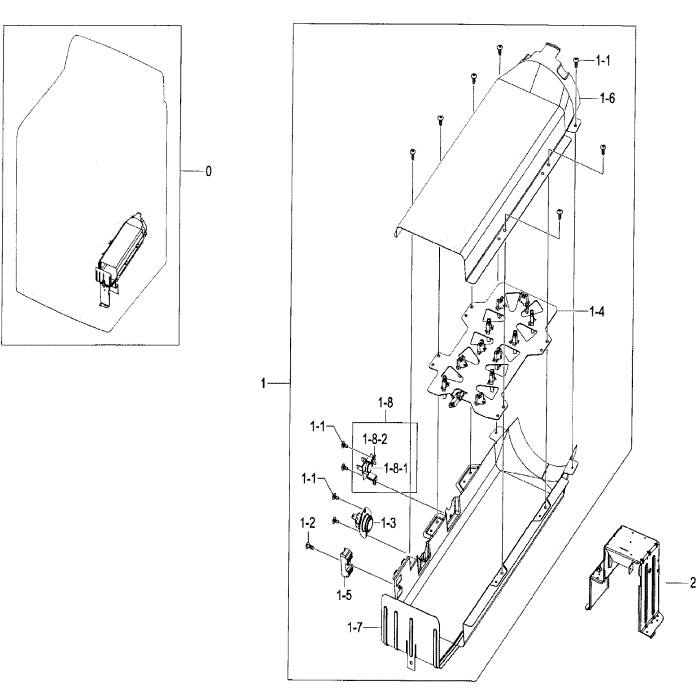 0

1-1
1-6
1-4
1
1-8
1-1
1-8-2
1-8-1
1-1
1-3
1-2
1-5
1-7
2