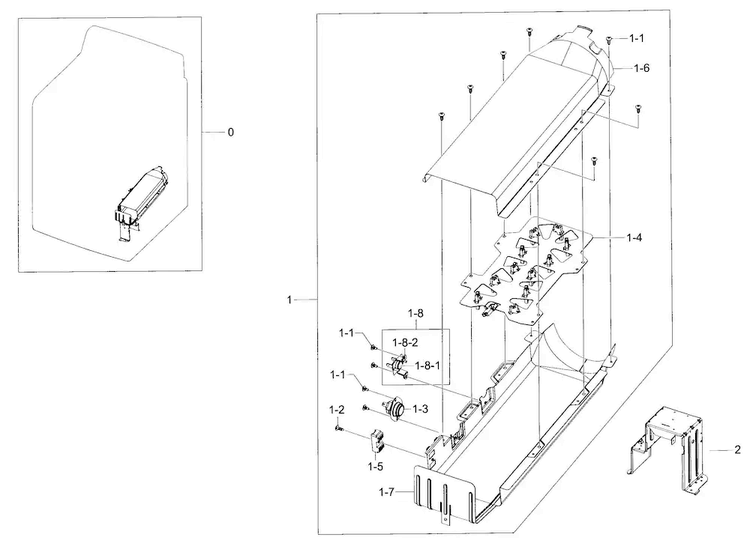 0
1-1
1-6
1-4
1
1-8
1-1
1-8-2
1-8-1
1-1
1-3
1-2
1-5
1-7
2