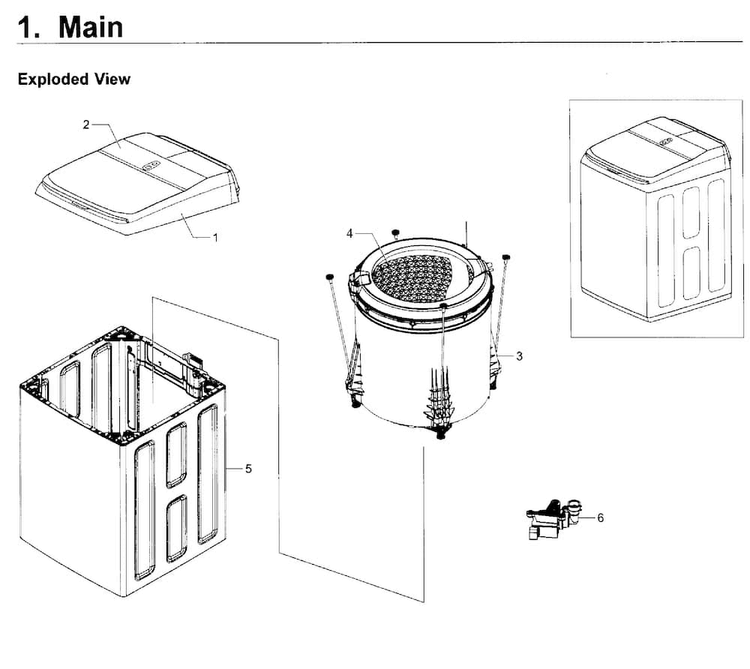 1. Main

Exploded View

2

1

4

3

5

6