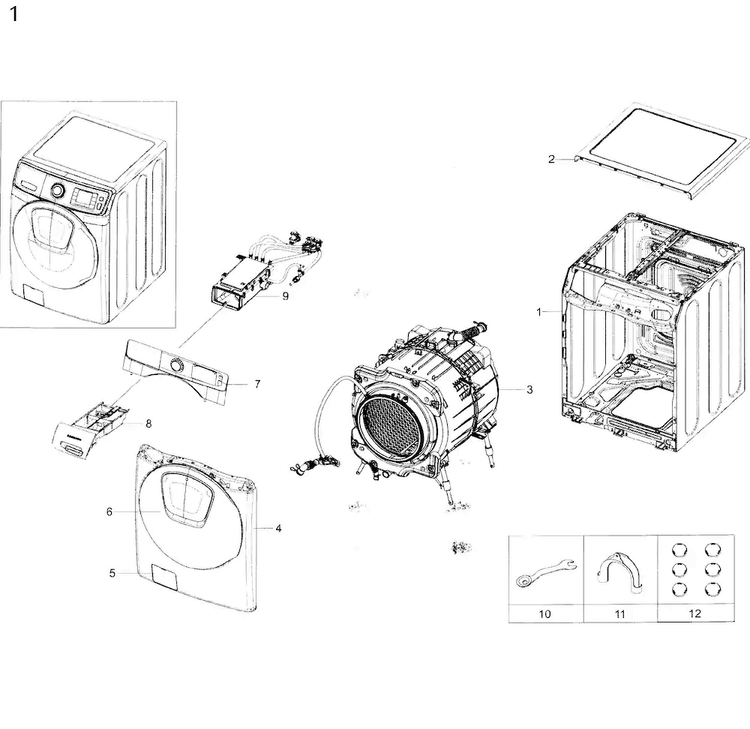 1

2

9

1

7

3

8

6

4

5

10

11

12