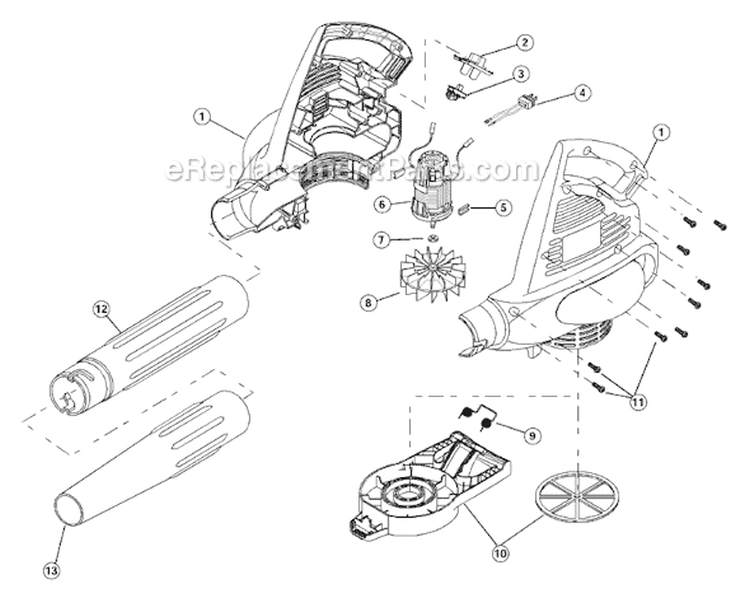 eReplacementParts.com
1
2
3
4
1
6
5
7
8
12
11
9
13
10