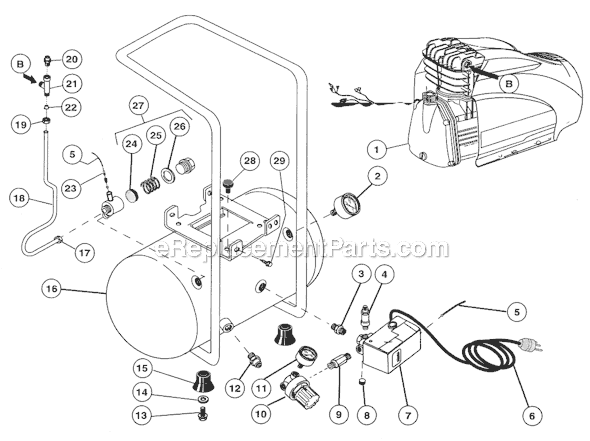 B
20
21
22
19
27
24
25
26
5
23
18
17
28
29
B
1
2
eReplacementParts.com
16
3
4
5
15
14
13
12
11
10
9
8
7
6