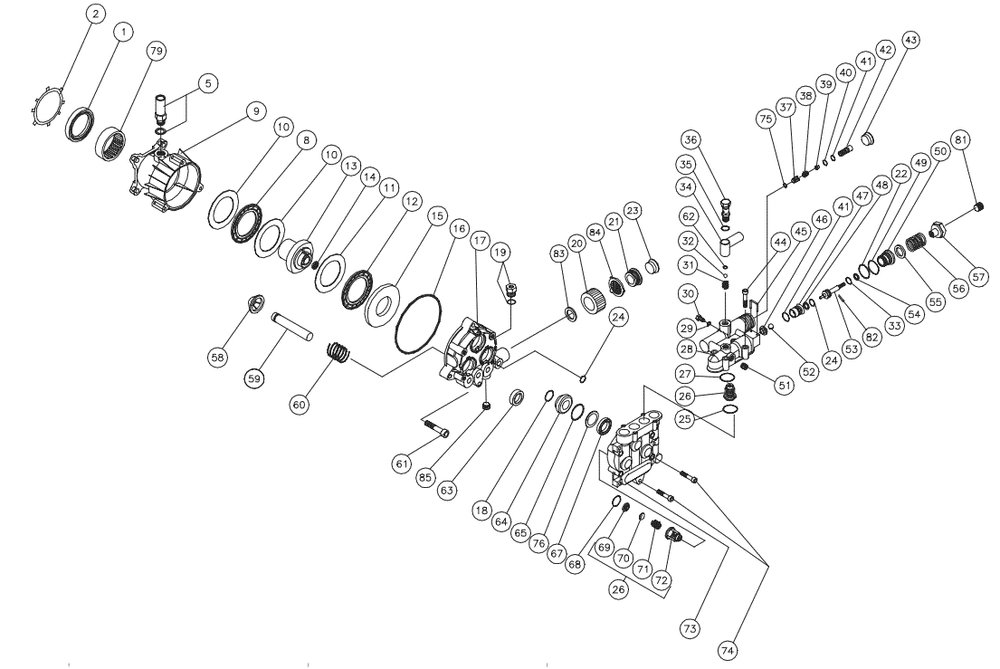 2
1
79
5
9
10
8
10
13
14
11
12
15
16
17
19
83
20
84
21
23
24
58
59
60
61
85
63
18
64
65
76
67
68
69
70
71
72
26
73
74
36
35
34
62
32
31
30
29
28
27
26
25
75
37
38
39
40
41
42
43
44
45
46
41
47
48
22
49
50
81
57
56
55
54
33
82
53
24
52
51